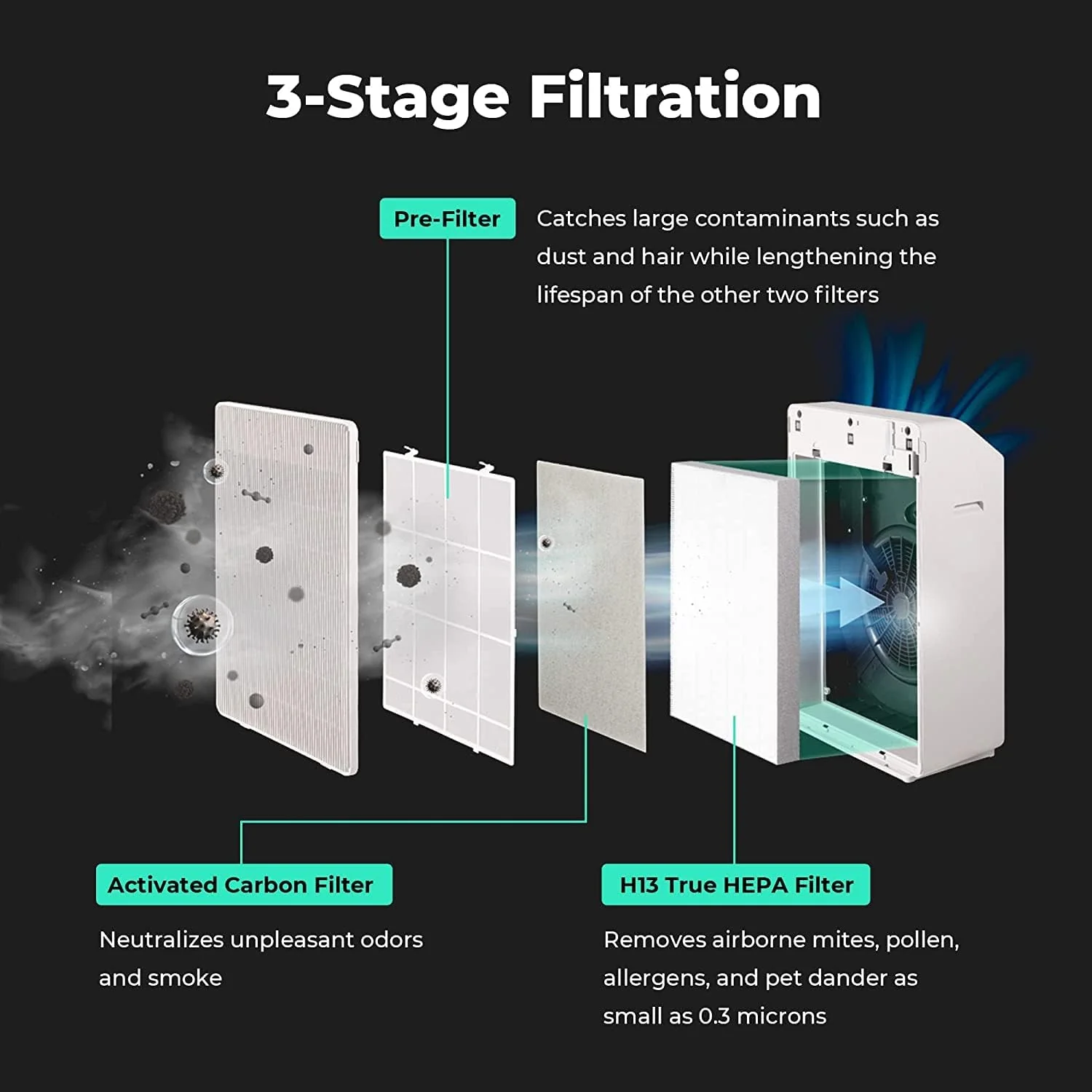 3-Stage Filtration

Pre-Filter

Catches large contaminants such as dust and hair while lengthening the lifespan of the other two filters

Activated Carbon Filter

Neutralizes unpleasant odors and smoke

H13 True HEPA Filter

Removes airborne mites, pollen, allergens, and pet dander as small as 0.3 microns